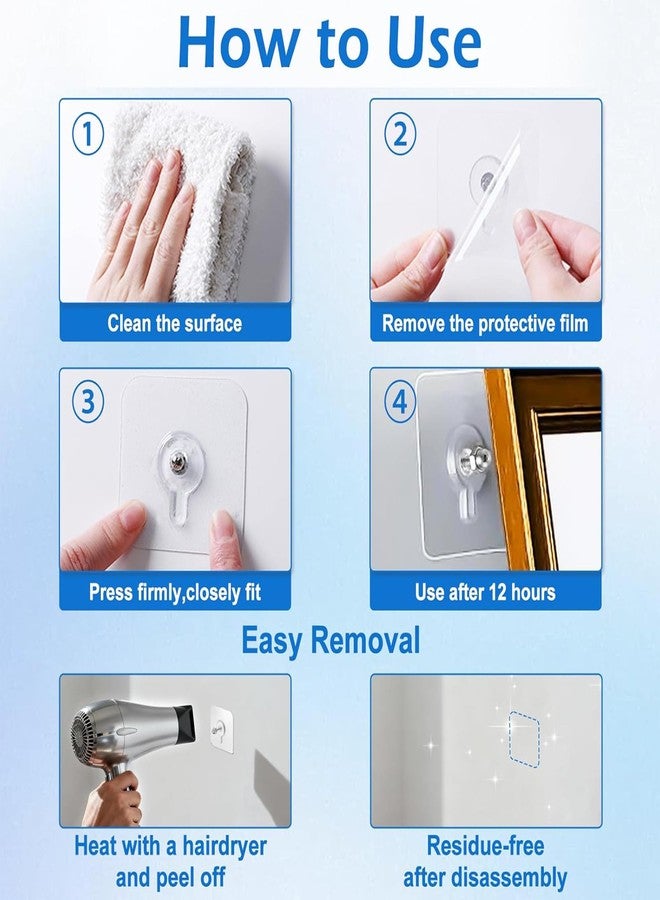 How to Use

①
Clean the surface

②
Remove the protective film

③
Press firmly,closely fit

④
Use after 12 hours

Easy Removal

Heat with a hairdryer and peel off

Residue-free after disassembly